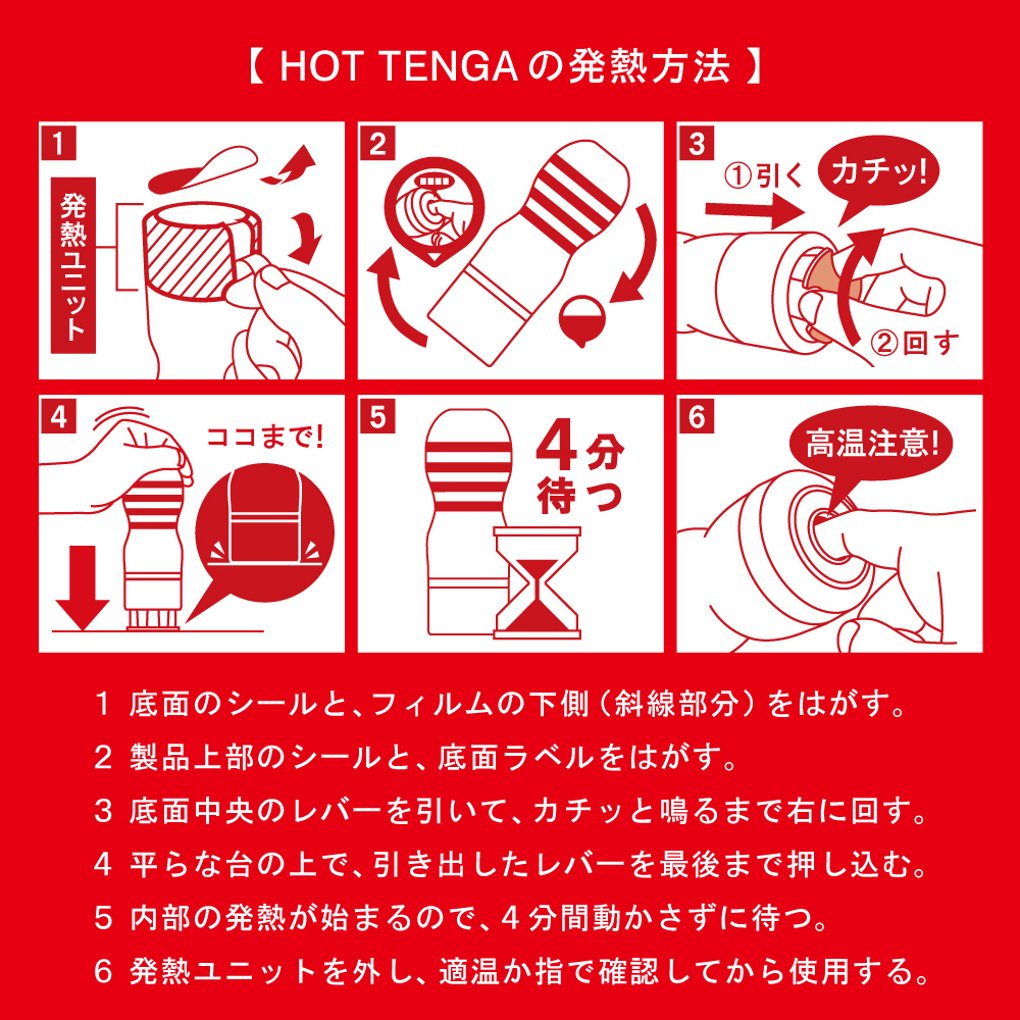 【 HOT TENGAの発熱方法 】

1
発熱ユニット

2

3
①引く
カチッ!
②回す

4
ココまで!

5
4分待つ

6
高温注意!

1 底面のシールと、フィルムの下側（斜線部分）をはがす。
2 製品上部のシールと、底面ラベルをはがす。
3 底面中央のレバーを引いて、カチッと鳴るまで右に回す。
4 平らな台の上で、引き出したレバーを最後まで押し込む。
5 内部の発熱が始まるので、4分間動かさずに待つ。
6 発熱ユニットを外し、適温か指で確認してから使用する。