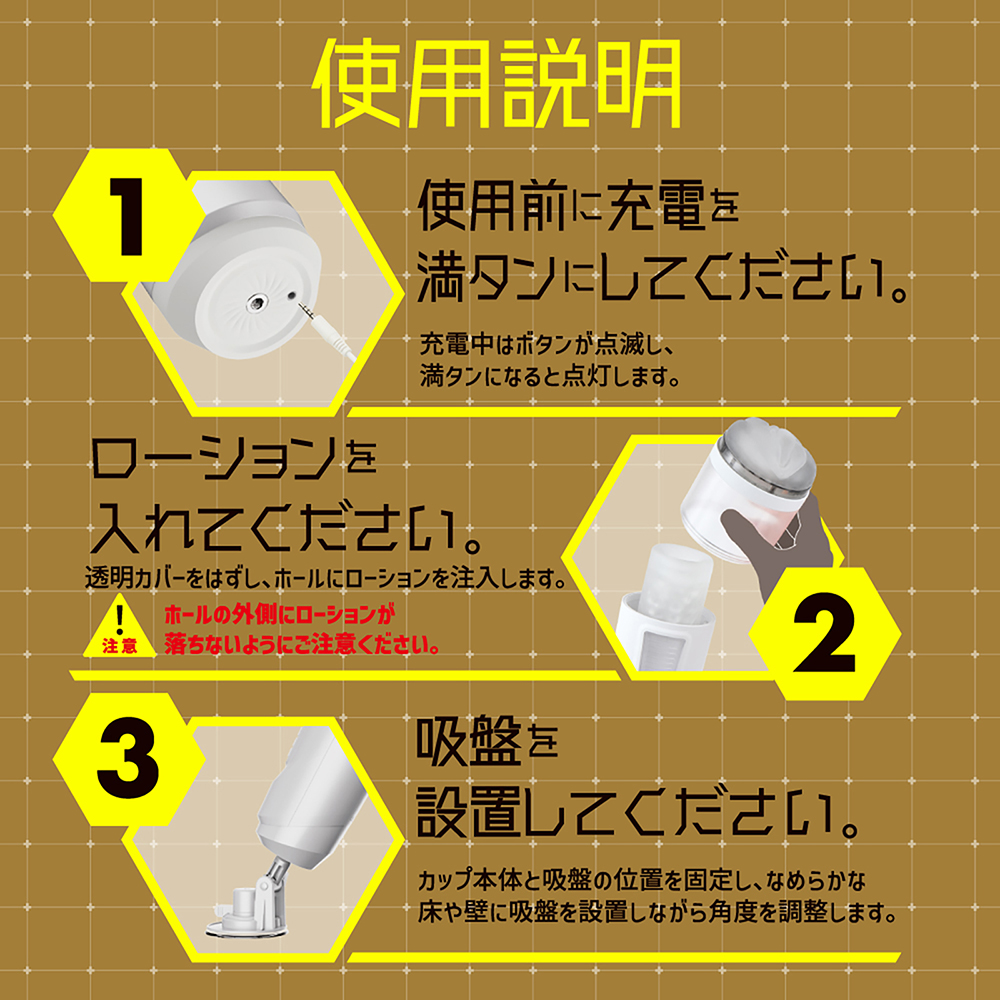 使用説明

1

使用前に充電を満タンにしてください。

充電中はボタンが点滅し、満タンになると点灯します。

ローションを入れてください。

透明カバーをはずし、ホールにローションを注入します。

!
注意

ホールの外側にローションが落ちないようにご注意ください。

2

3

吸盤を設置してください。

カップ本体と吸盤の位置を固定し、なめらかな床や壁に吸盤を設置しながら角度を調整します。